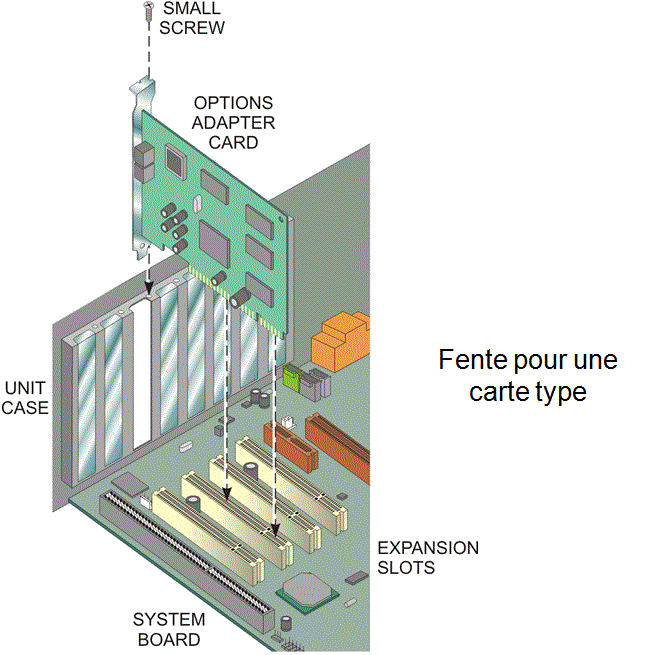 SMALL SCREW

OPTIONS ADAPTER CARD

UNIT CASE

Fente pour une carte type

EXPANSION SLOTS

SYSTEM BOARD